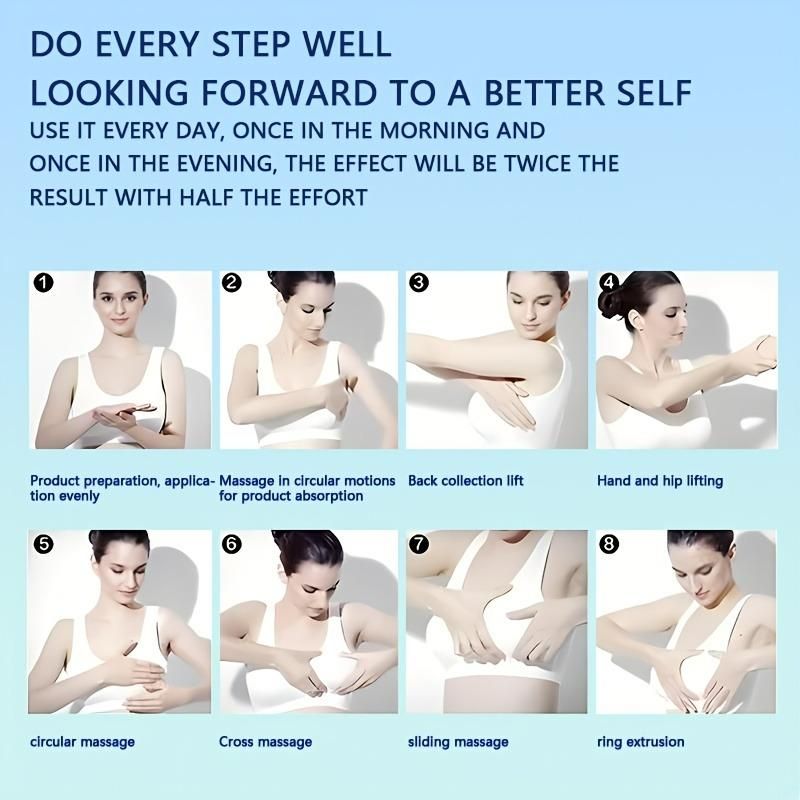 DO EVERY STEP WELL
LOOKING FORWARD TO A BETTER SELF
USE IT EVERY DAY, ONCE IN THE MORNING AND ONCE IN THE EVENING, THE EFFECT WILL BE TWICE THE RESULT WITH HALF THE EFFORT

1
Product preparation, application evenly

2
Massage in circular motions for product absorption

3
Back collection lift

4
Hand and hip lifting

5
circular massage

6
Cross massage

7
sliding massage

8
ring extrusion